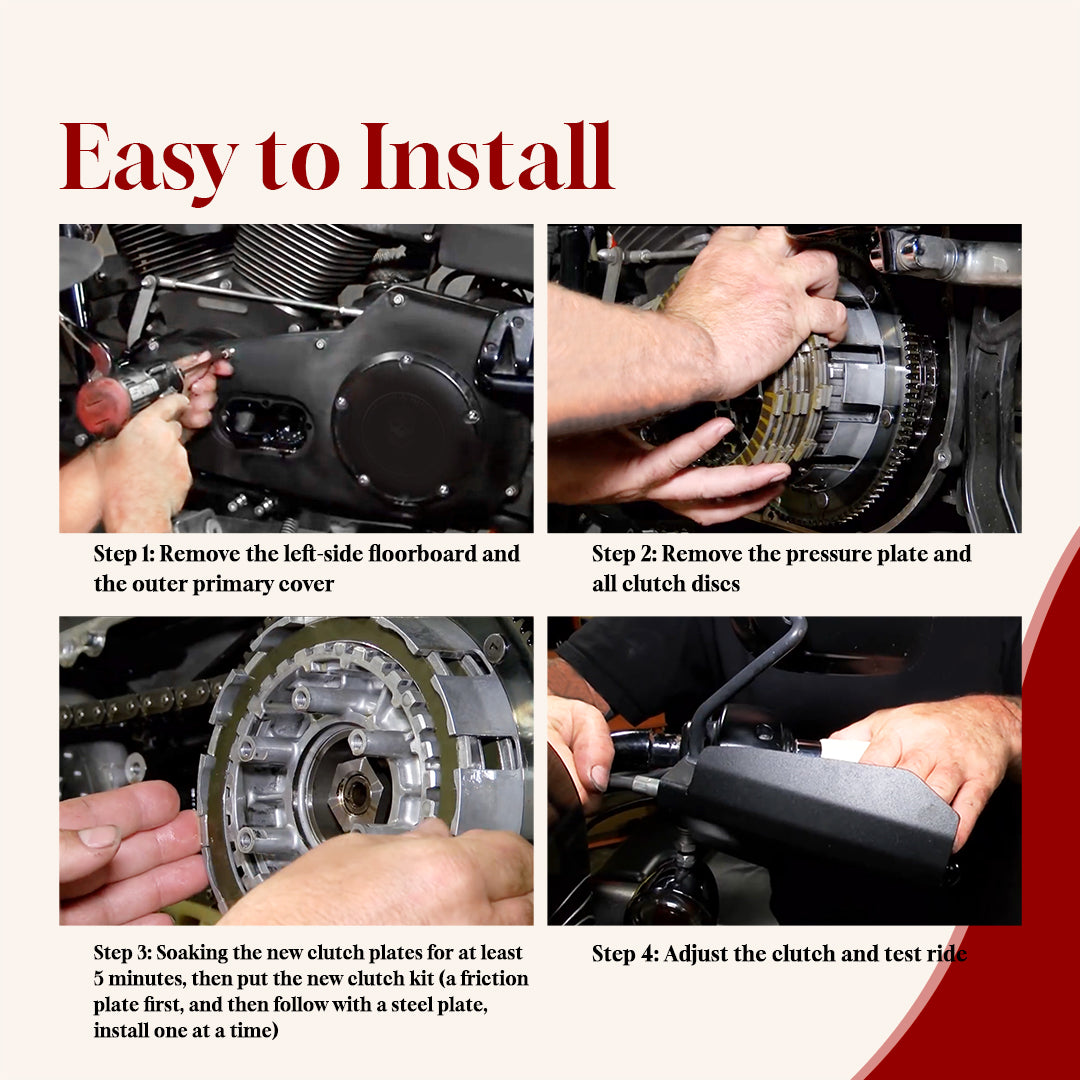 Easy to Install

Step 1: Remove the left-side floorboard and the outer primary cover

Step 2: Remove the pressure plate and all clutch discs

Step 3: Soaking the new clutch plates for at least 5 minutes, then put the new clutch kit (a friction plate first, and then follow with a steel plate, install one at a time)

Step 4: Adjust the clutch and test ride