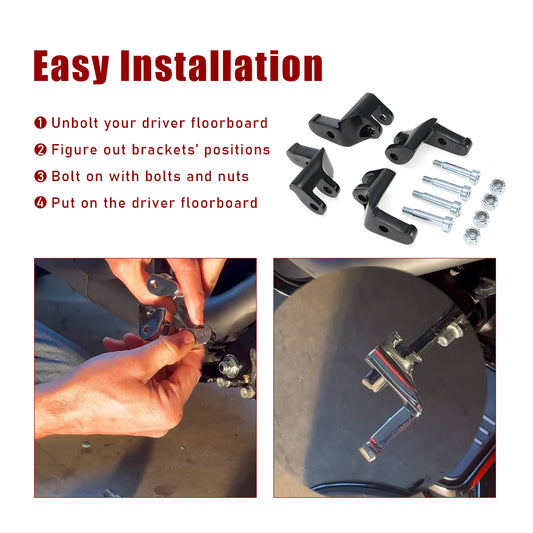 Easy Installation

❶ Unbolt your driver floorboard
❷ Figure out brackets' positions
❸ Bolt on with bolts and nuts
❹ Put on the driver floorboard