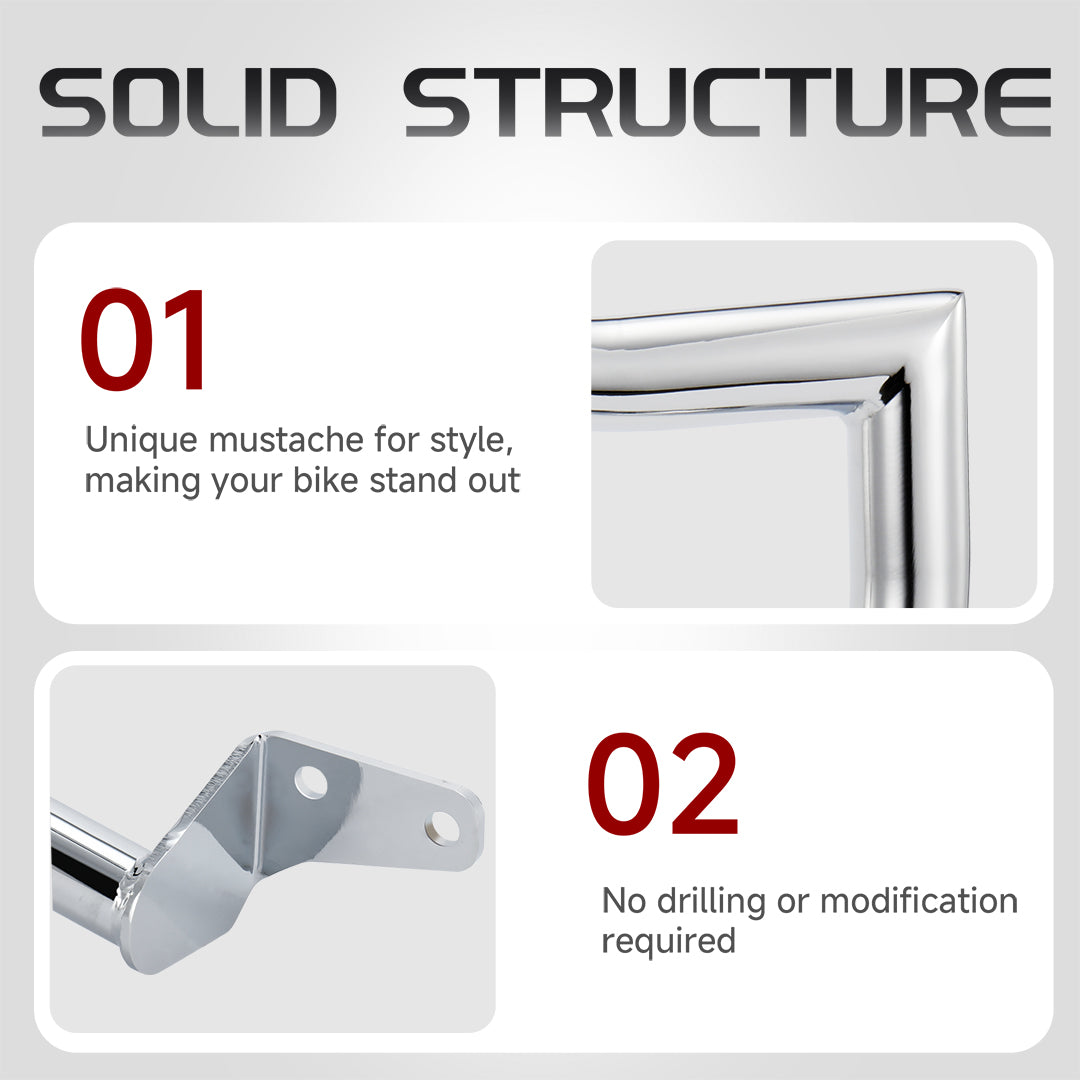 SOLID STRUCTURE

01

Unique mustache for style, making your bike stand out

02

No drilling or modification required