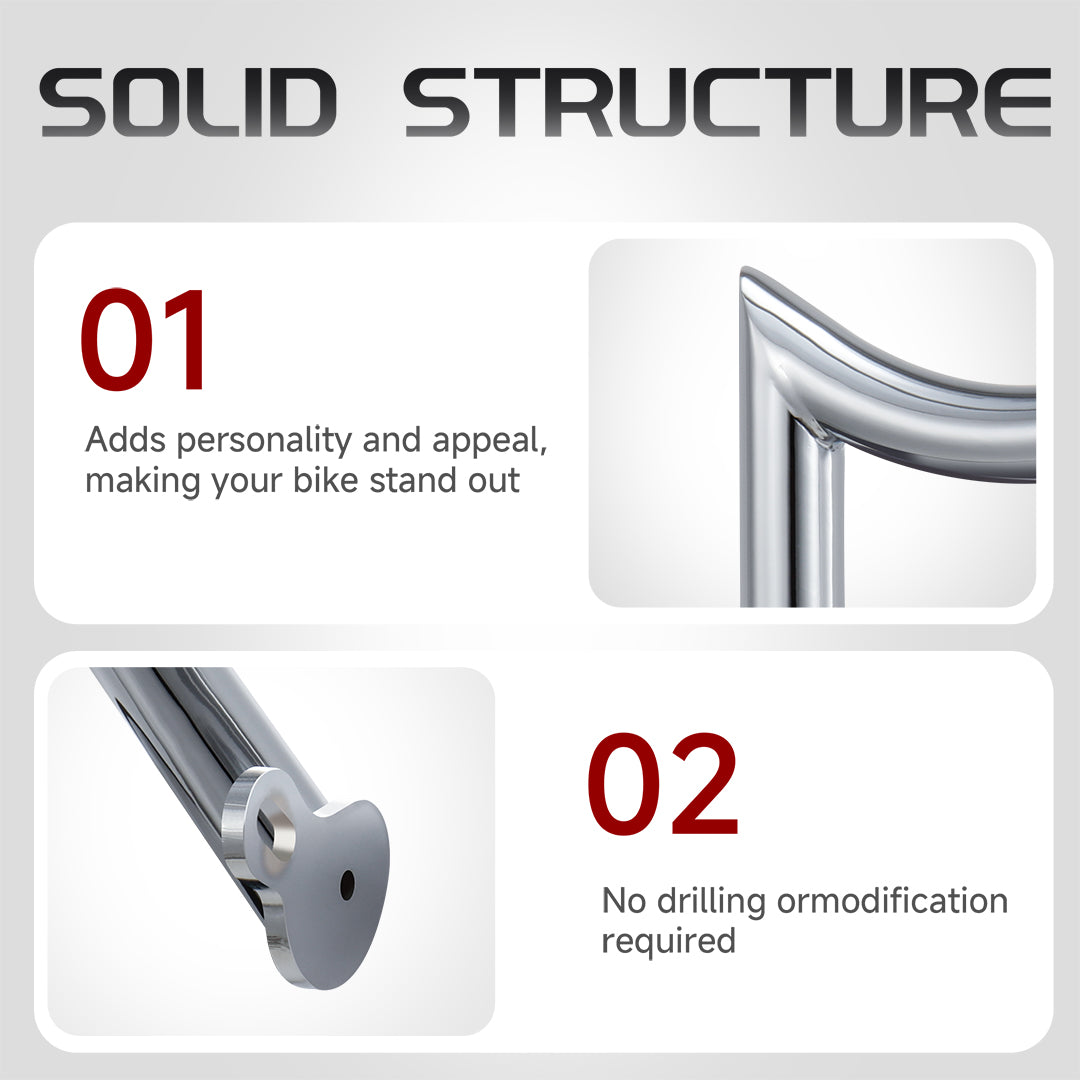 SOLID STRUCTURE

01

Adds personality and appeal, making your bike stand out

02

No drilling ormodification required