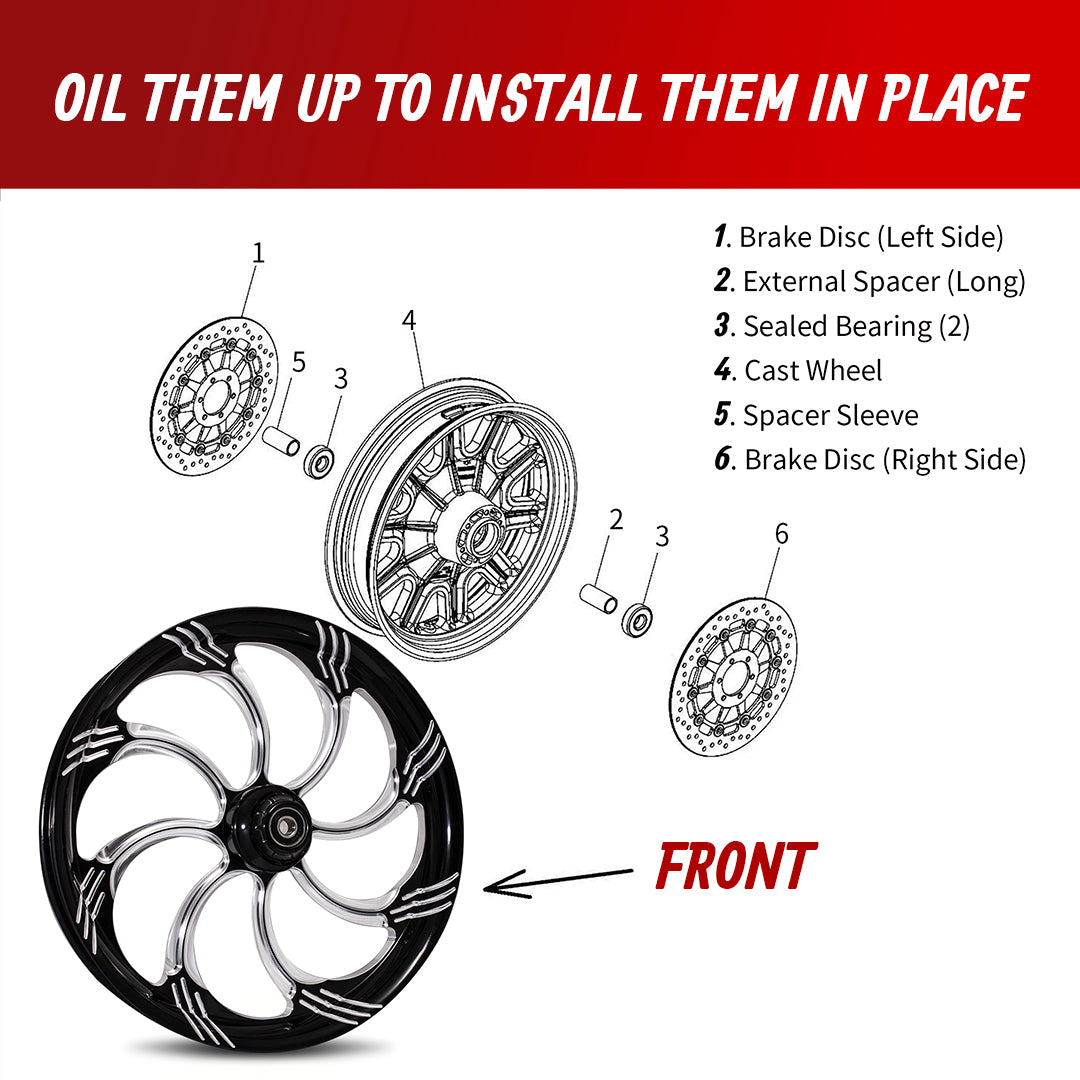 OIL THEM UP TO INSTALL THEM IN PLACE

1. Brake Disc (Left Side)
2. External Spacer (Long)
3. Sealed Bearing (2)
4. Cast Wheel
5. Spacer Sleeve
6. Brake Disc (Right Side)

1

4

5

3

2

3

6

FRONT