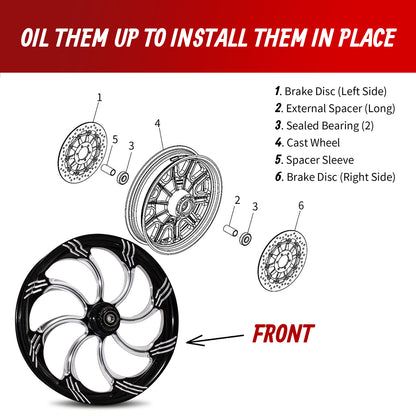 OIL THEM UP TO INSTALL THEM IN PLACE

1. Brake Disc (Left Side)
2. External Spacer (Long)
3. Sealed Bearing (2)
4. Cast Wheel
5. Spacer Sleeve
6. Brake Disc (Right Side)

1
5
3
4
2
3
6

FRONT