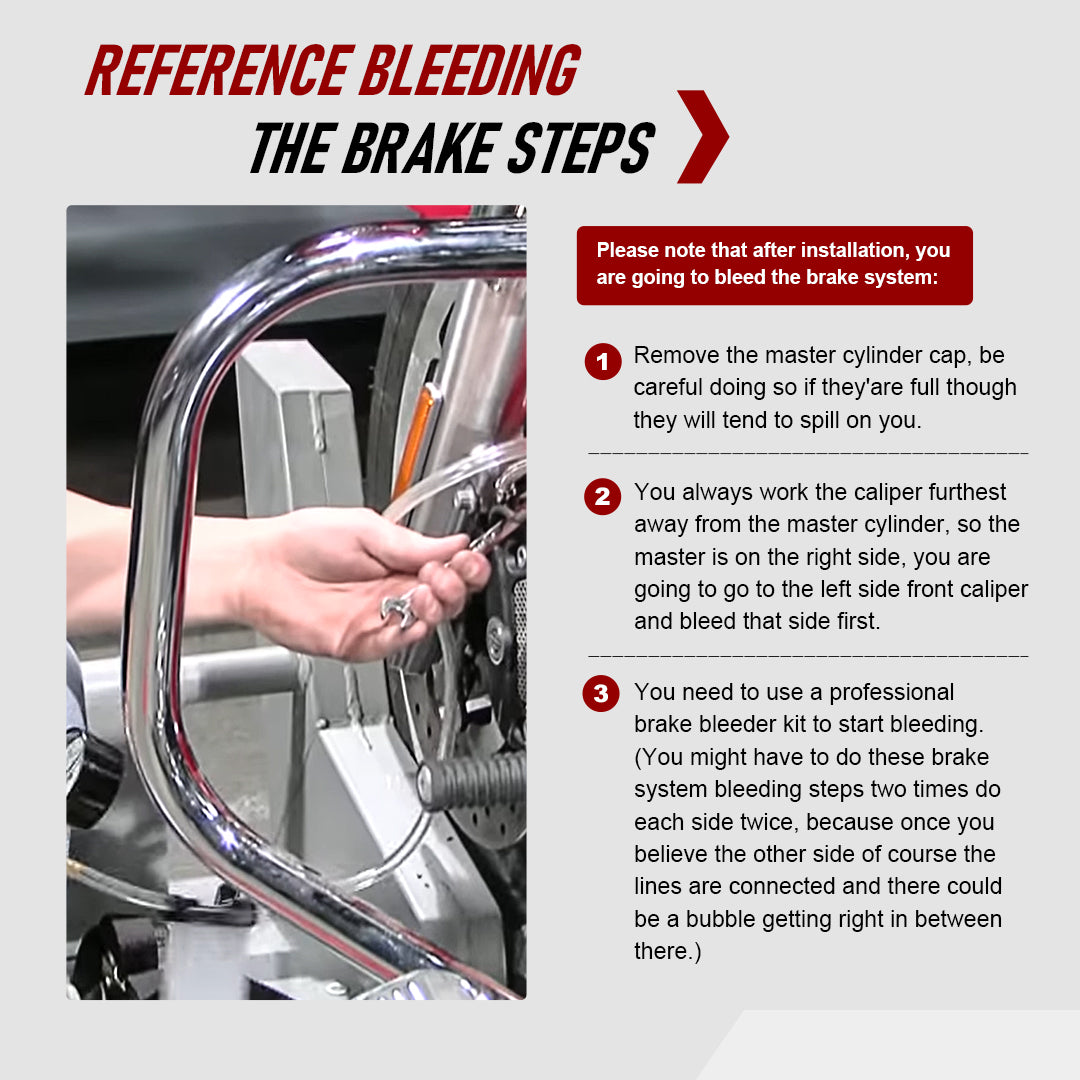 REFERENCE BLEEDING
THE BRAKE STEPS

Please note that after installation, you are going to bleed the brake system:

1 Remove the master cylinder cap, be careful doing so if they'are full though they will tend to spill on you.

2 You always work the caliper furthest away from the master cylinder, so the master is on the right side, you are going to go to the left side front caliper and bleed that side first.

3 You need to use a professional brake bleeder kit to start bleeding. (You might have to do these brake system bleeding steps two times do each side twice, because once you believe the other side of course the lines are connected and there could be a bubble getting right in between there.)