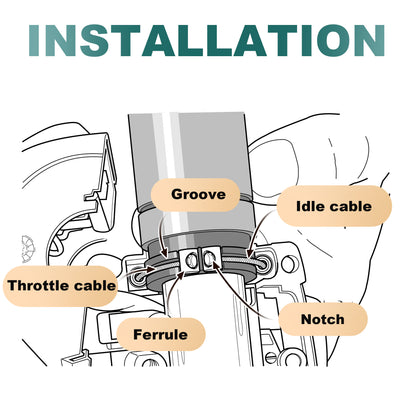 INSTALLATION

Groove

Idle cable

Throttle cable

Notch

Ferrule