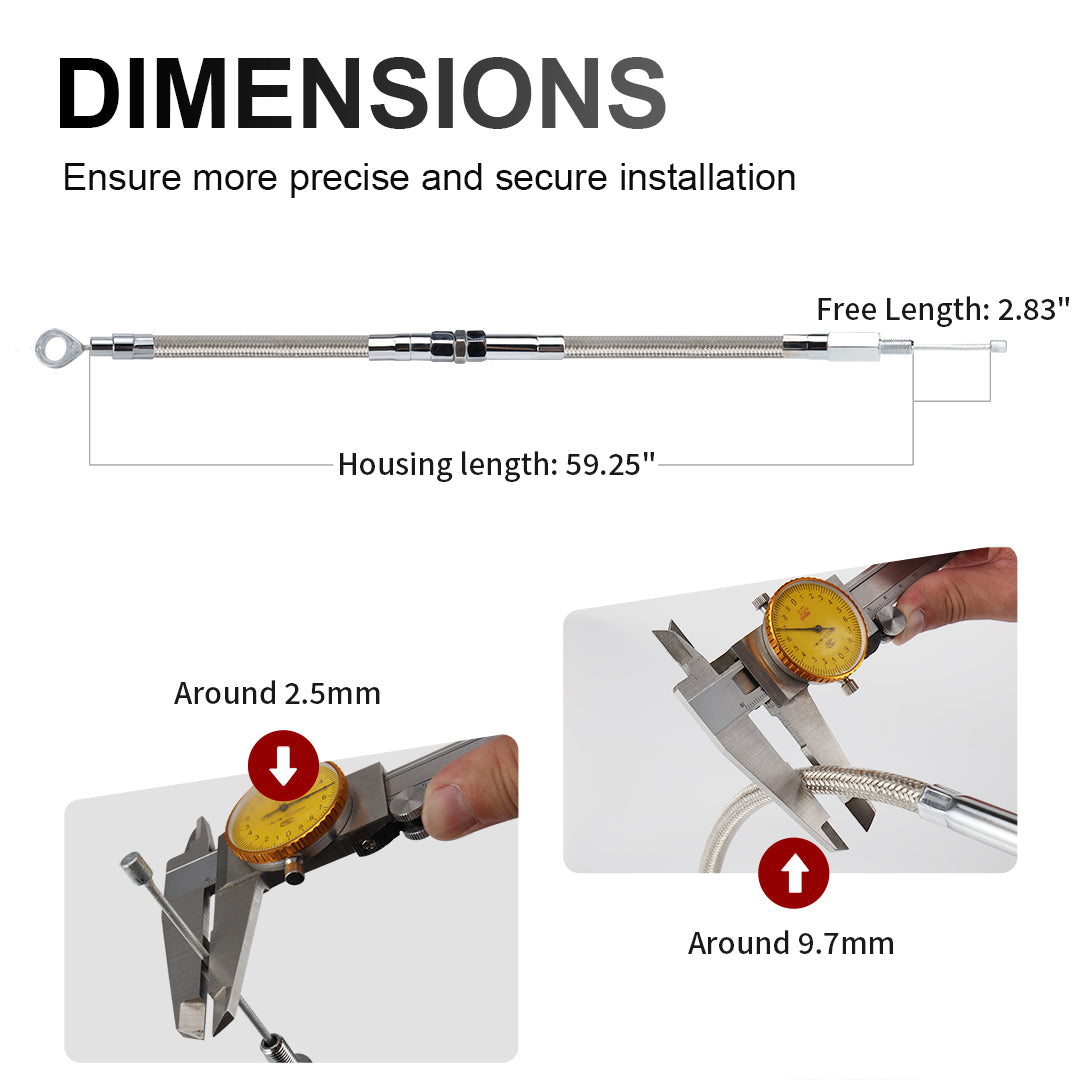 DIMENSIONS

Ensure more precise and secure installation

Free Length: 2.83"

Housing length: 59.25"

Around 2.5mm

Around 9.7mm