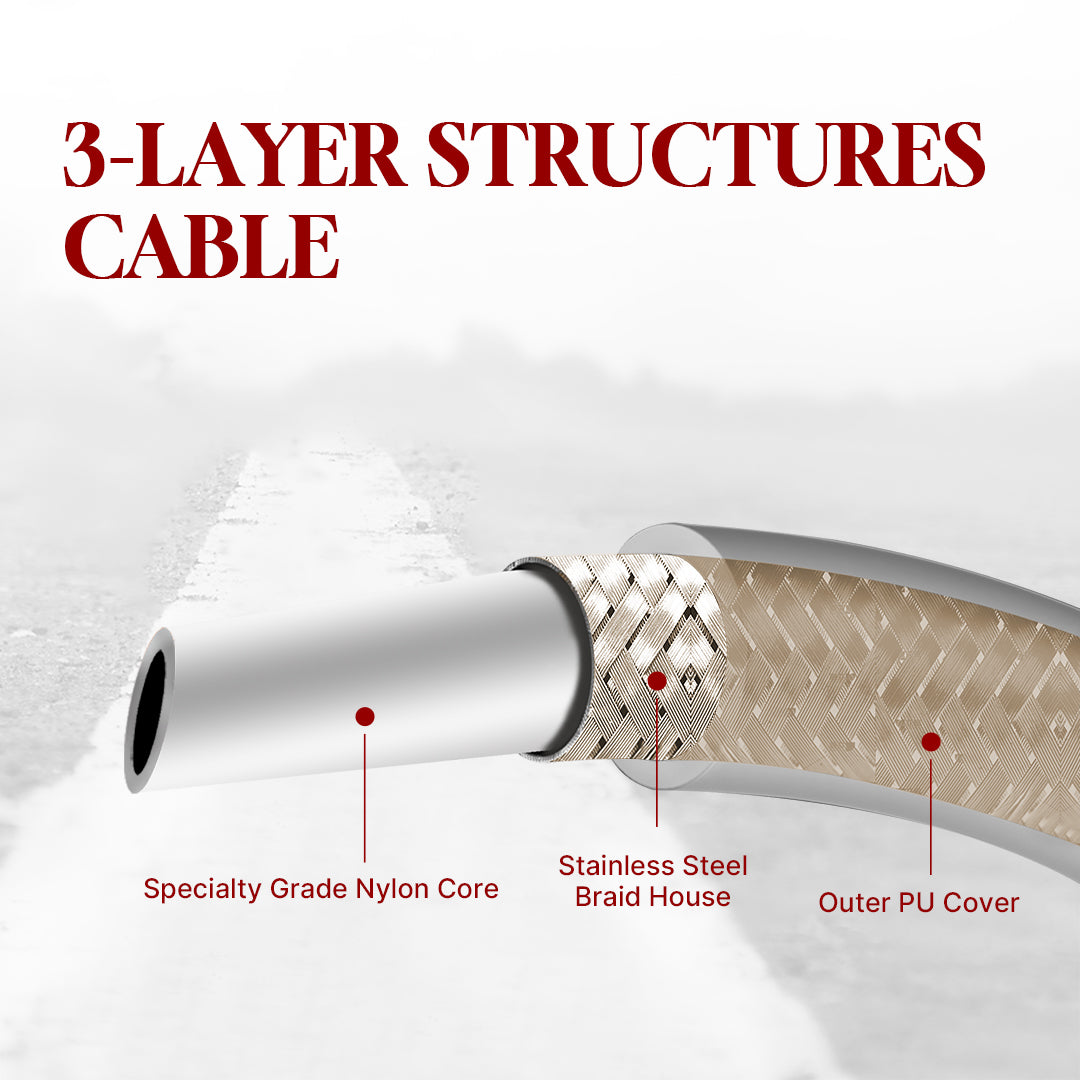 3-LAYER STRUCTURES CABLE

Specialty Grade Nylon Core

Stainless Steel Braid House

Outer PU Cover