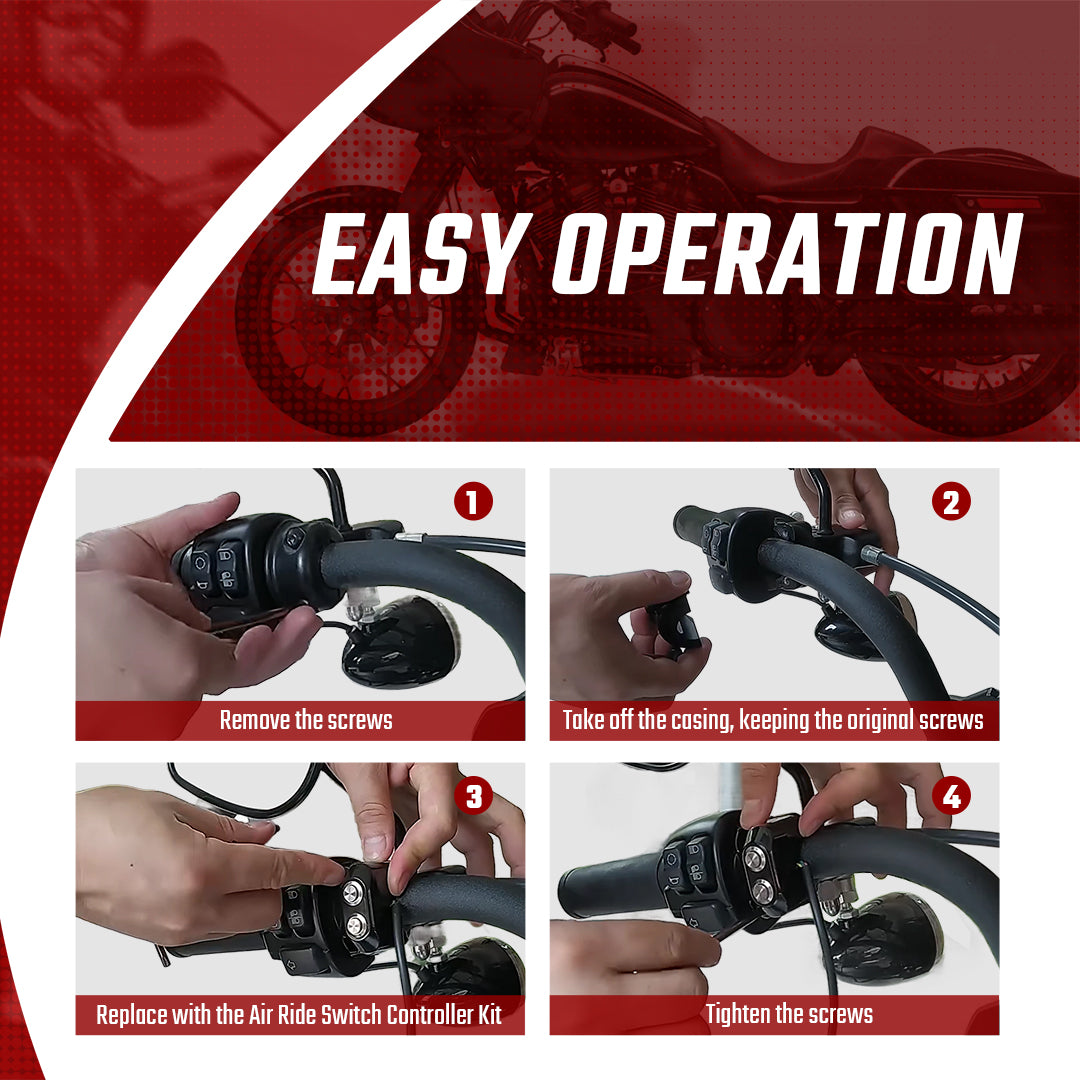 EASY OPERATION

1
Remove the screws

2
Take off the casing, keeping the original screws

3
Replace with the Air Ride Switch Controller Kit

4
Tighten the screws