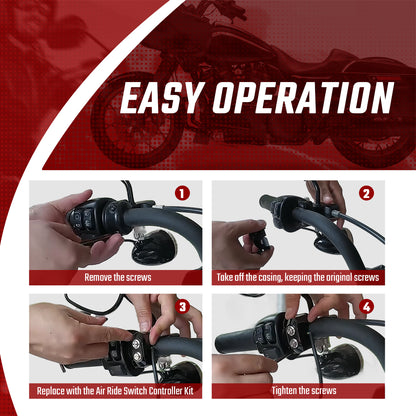 EASY OPERATION

1

Remove the screws

2

Take off the casing, keeping the original screws

3

Replace with the Air Ride Switch Controller Kit

4

Tighten the screws