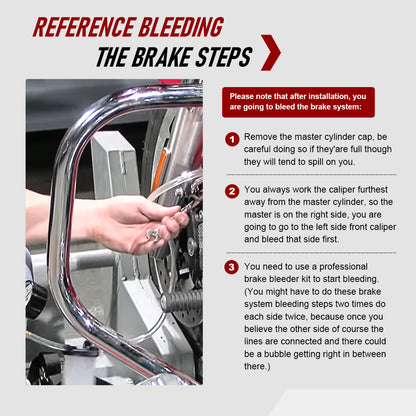 REFERENCE BLEEDING
THE BRAKE STEPS

Please note that after installation, you are going to bleed the brake system:

1 Remove the master cylinder cap, be careful doing so if they'are full though they will tend to spill on you.

2 You always work the caliper furthest away from the master cylinder, so the master is on the right side, you are going to go to the left side front caliper and bleed that side first.

3 You need to use a professional brake bleeder kit to start bleeding. (You might have to do these brake system bleeding steps two times do each side twice, because once you believe the other side of course the lines are connected and there could be a bubble getting right in between there.)