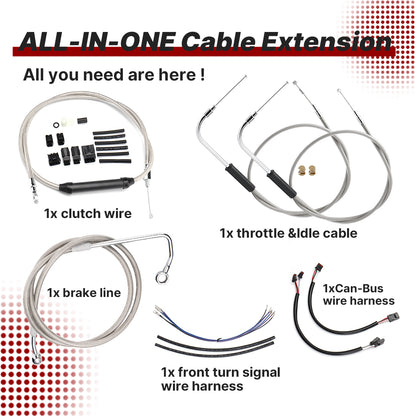 ALL-IN-ONE Cable Extension

All you need are here !

1x clutch wire

1x throttle &Idle cable

1x brake line

1xCan-Bus wire harness

1x front turn signal wire harness