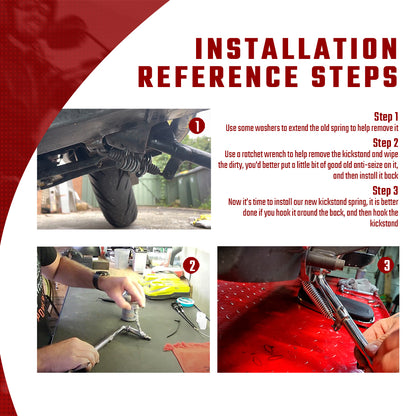 INSTALLATION REFERENCE STEPS

1

Step 1
Use some washers to extend the old spring to help remove it

Step 2
Use a ratchet wrench to help remove the kickstand and wipe the dirty, you'd better put a little bit of good old anti-seize on it, and then install it back

Step 3
Now it's time to install our new kickstand spring, it is better done if you hook it around the back, and then hook the kickstand

2

3